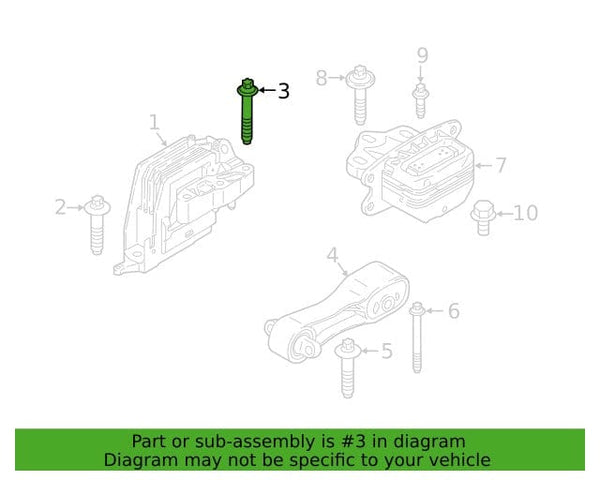 9
8
3
1
7
2
10
4
6
5

Part or sub-assembly is #3 in diagram
Diagram may not be specific to your vehicle